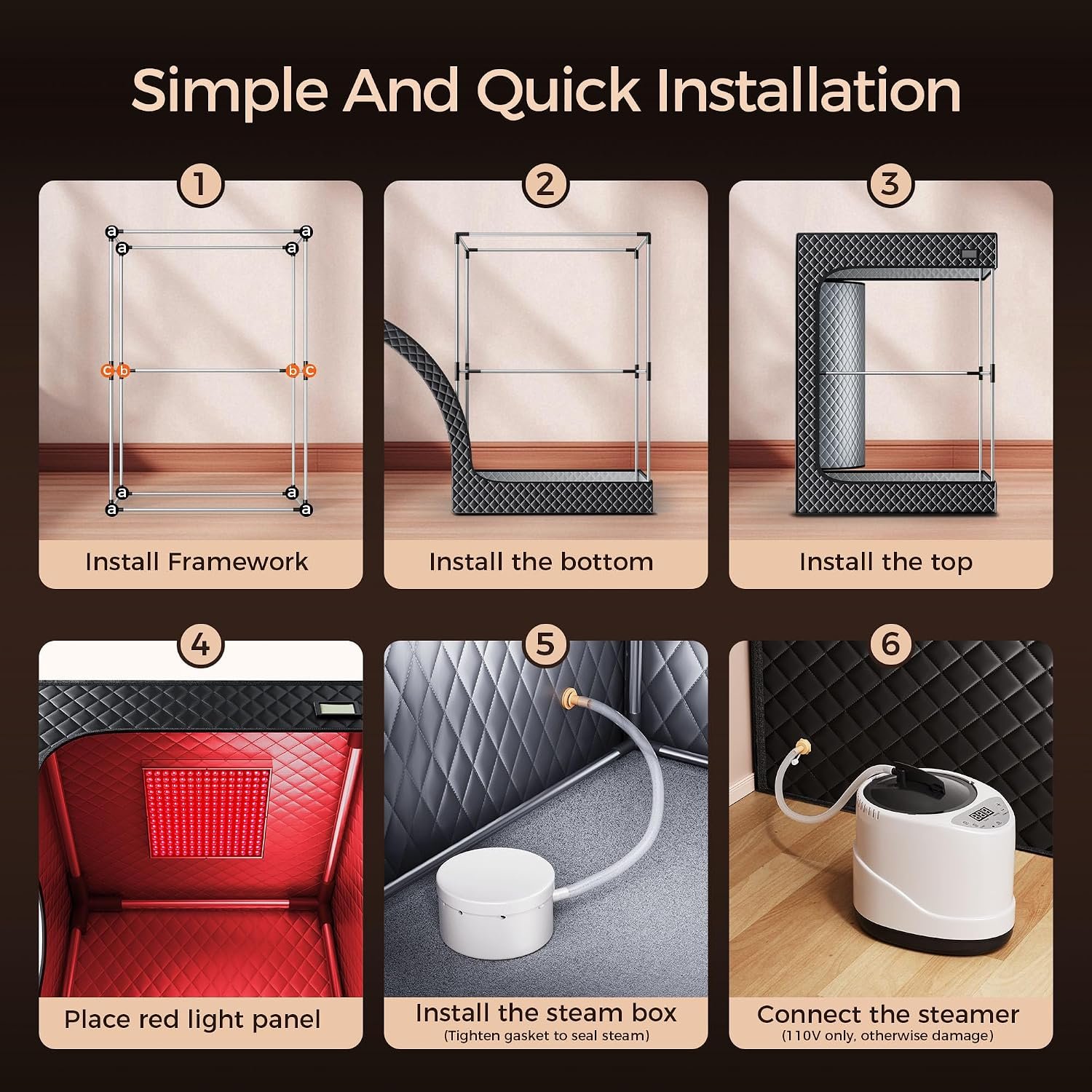 Simple And Quick Installation

1

a a a a c b b c a a a a

Install Framework

2

Install the bottom

3

Install the top

4

Place red light panel

5

Install the steam box
(Tighten gasket to seal steam)

6

Connect the steamer
(110V only, otherwise damage)